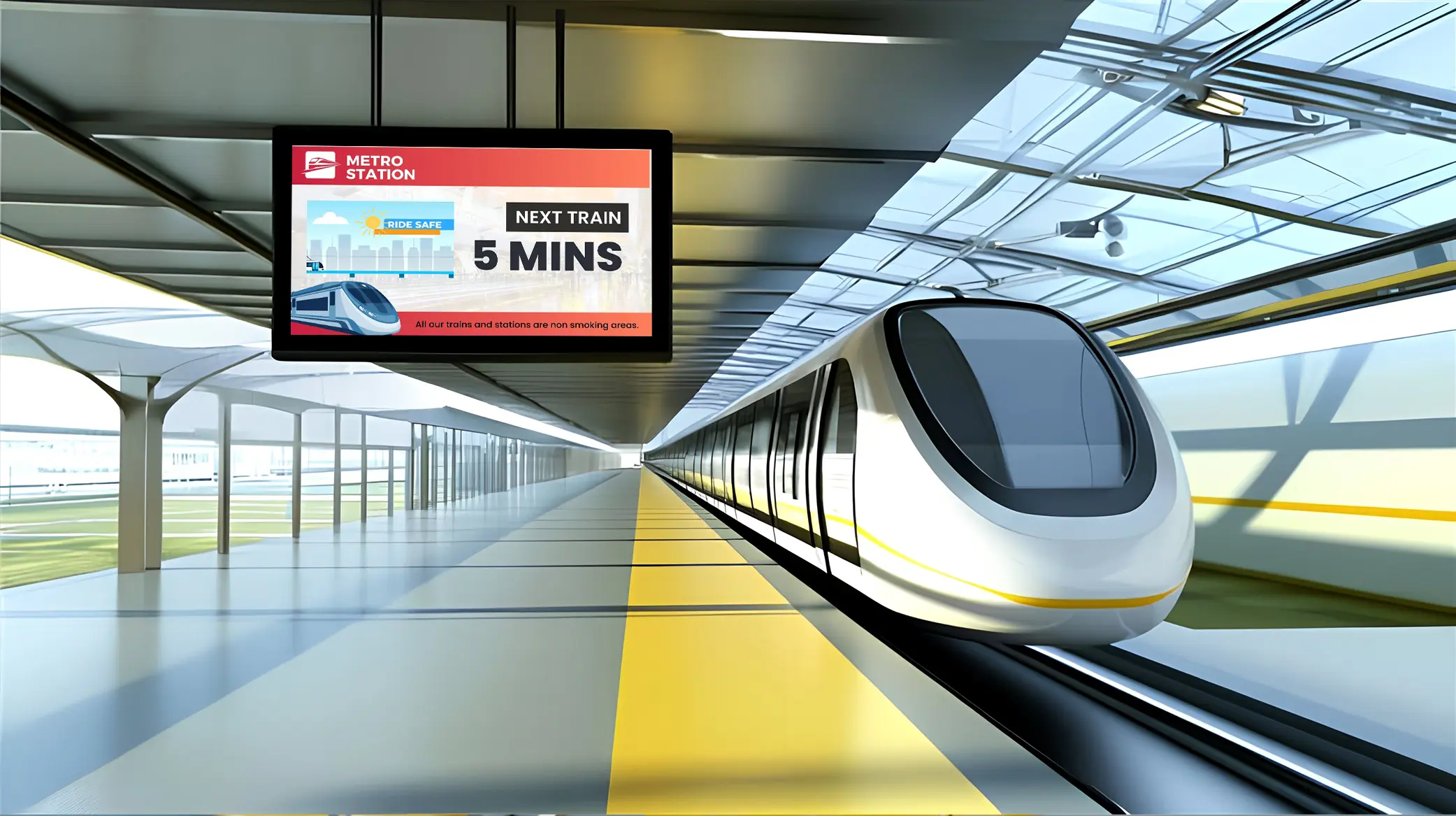 METRO STATION

RIDE SAFE

NEXT TRAIN

5 MINS

All our trains and stations are non smoking areas.